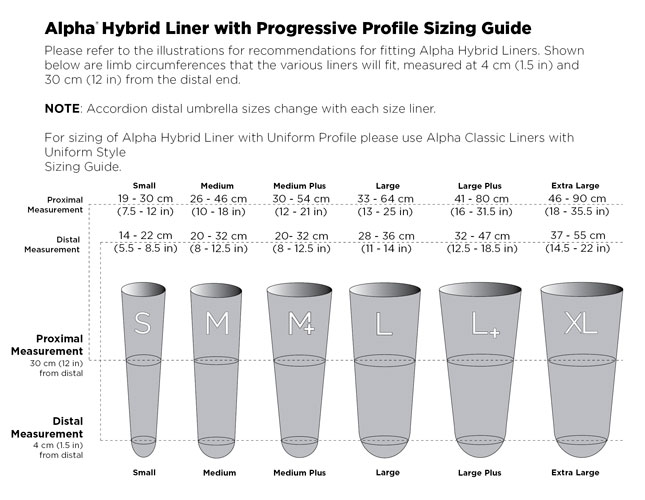 Alpha® Hybrid Liner with Progressive Profile Sizing Guide

Please refer to the illustrations for recommendations for fitting Alpha Hybrid Liners. Shown below are limb circumferences that the various liners will fit, measured at 4 cm (1.5 in) and 30 cm (12 in) from the distal end.

NOTE: Accordion distal umbrella sizes change with each size liner.

For sizing of Alpha Hybrid Liner with Uniform Profile please use Alpha Classic Liners with Uniform Style
Sizing Guide.

| | Small | Medium | Medium Plus | Large | Large Plus | Extra Large |
|---|---|---|---|---|---|---|
| Proximal Measurement | 19 - 30 cm (7.5 - 12 in) | 26 - 46 cm (10 - 18 in) | 30 - 54 cm (12 - 21 in) | 33 - 64 cm (13 - 25 in) | 41 - 80 cm (16 - 31.5 in) | 46 - 90 cm (18 - 35.5 in) |
| Distal Measurement | 14 - 22 cm (5.5 - 8.5 in) | 20 - 32 cm (8 - 12.5 in) | 20- 32 cm (8 - 12.5 in) | 28 - 36 cm (11 - 14 in) | 32 - 47 cm (12.5 - 18.5 in) | 37 - 55 cm (14.5 - 22 in) |

S M M+ L L+ XL

Proximal Measurement
30 cm (12 in) from distal

Distal Measurement
4 cm (1.5 in) from distal

Small Medium Medium Plus Large Large Plus Extra Large